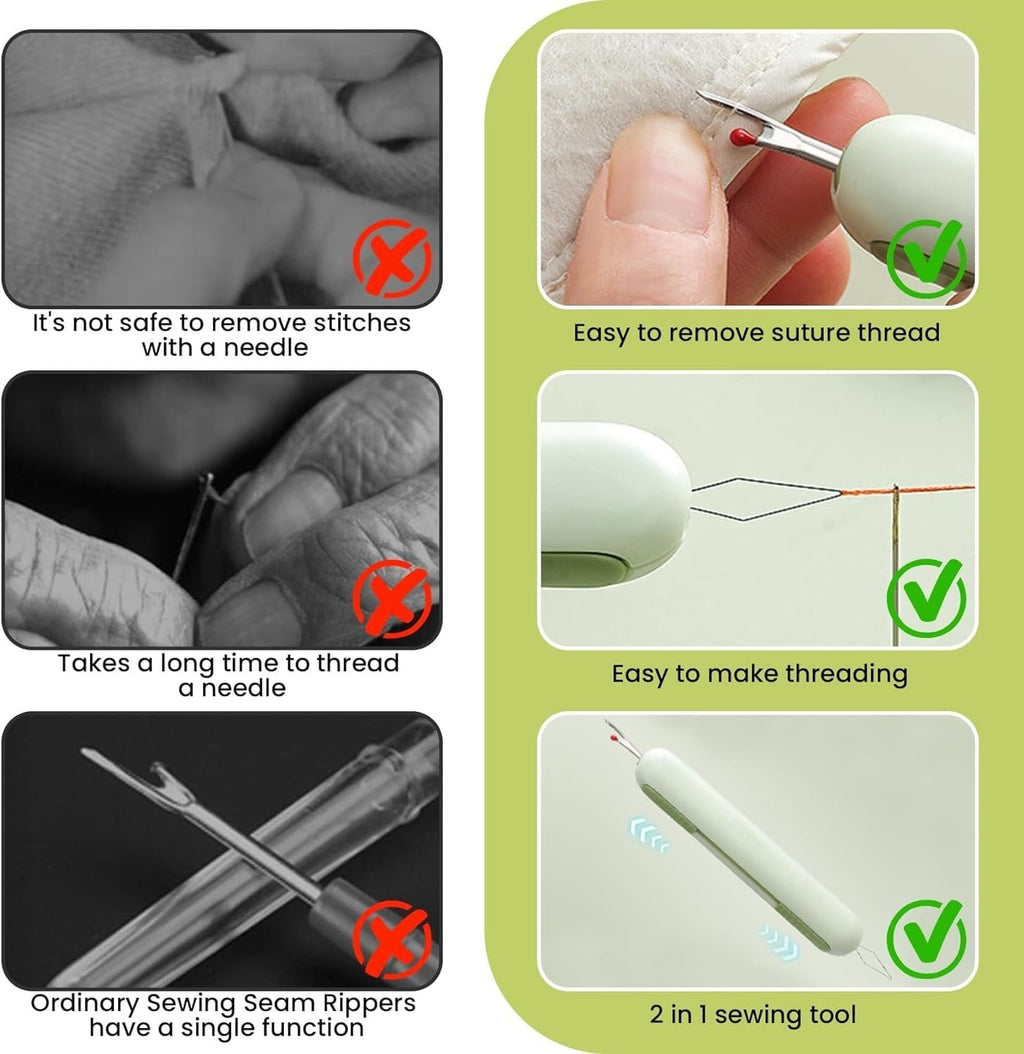 It's not safe to remove stitches with a needle

Takes a long time to thread a needle

Ordinary Sewing Seam Rippers have a single function

Easy to remove suture thread

Easy to make threading

2 in 1 sewing tool