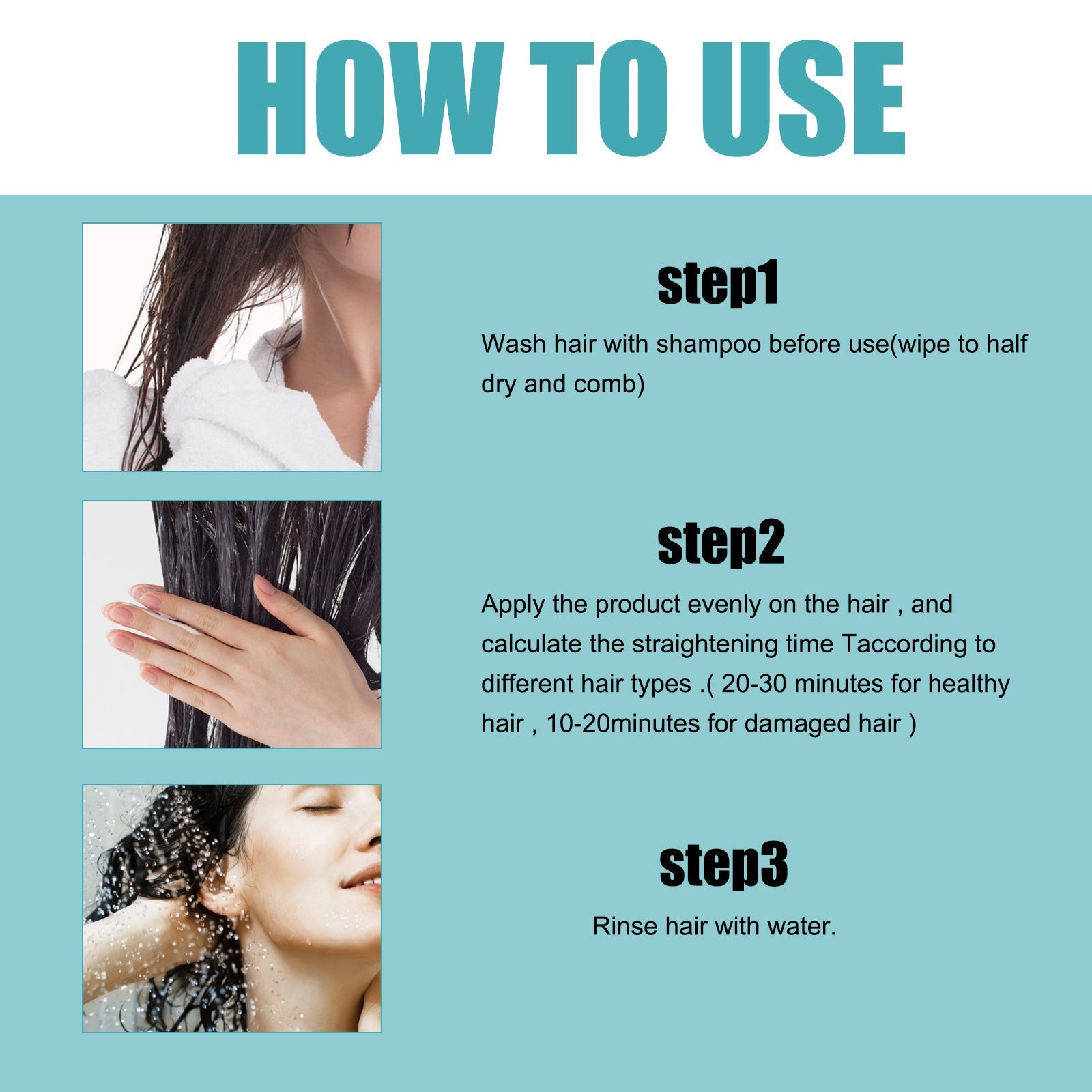 HOW TO USE

step1

Wash hair with shampoo before use(wipe to half dry and comb)

step2

Apply the product evenly on the hair , and calculate the straightening time Taccording to different hair types .( 20-30 minutes for healthy hair , 10-20minutes for damaged hair )

step3

Rinse hair with water.