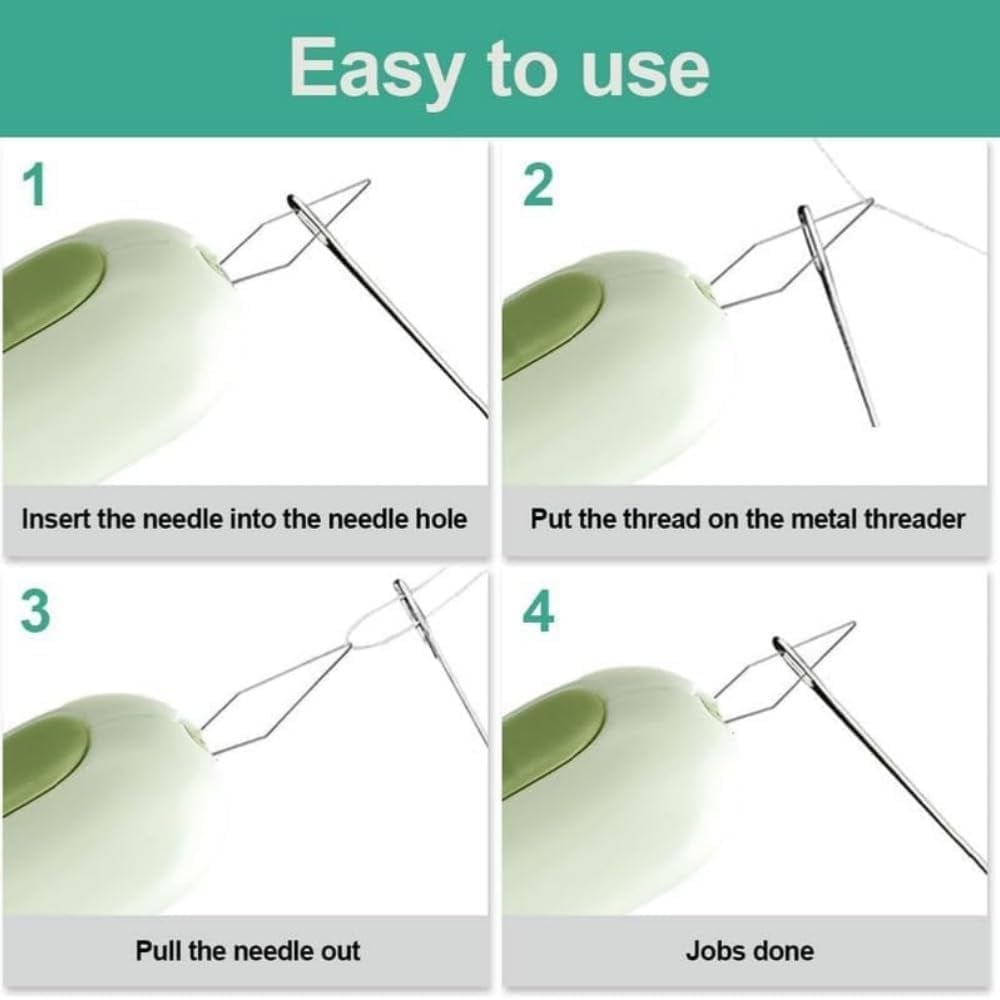 Easy to use

1

Insert the needle into the needle hole

2

Put the thread on the metal threader

3

Pull the needle out

4

Jobs done