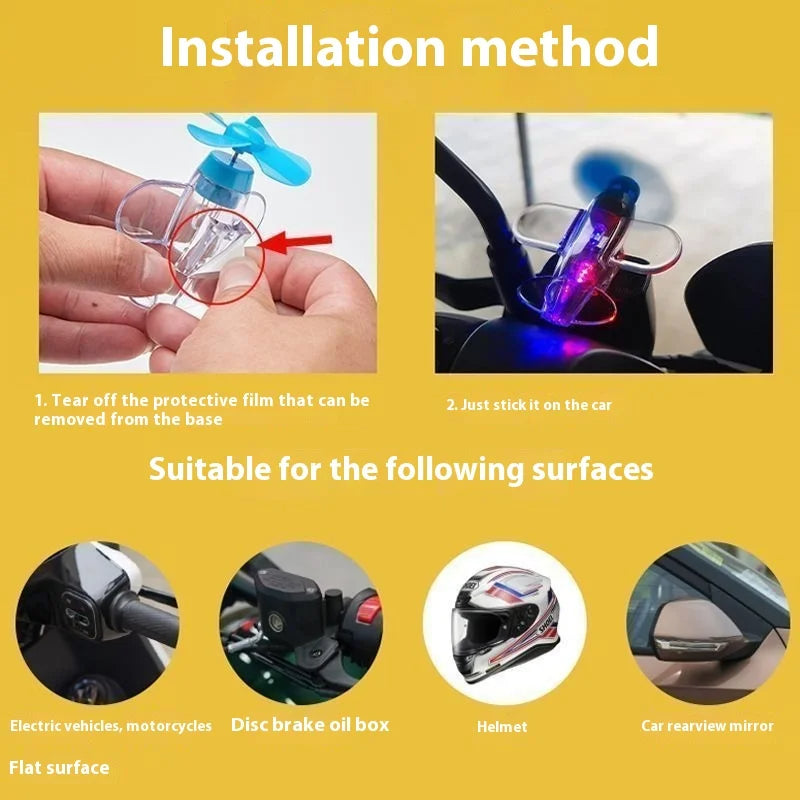 Installation method

1. Tear off the protective film that can be removed from the base

2. Just stick it on the car

Suitable for the following surfaces

SHOEI

Electric vehicles, motorcycles

Disc brake oil box

Helmet

Car rearview mirror

Flat surface