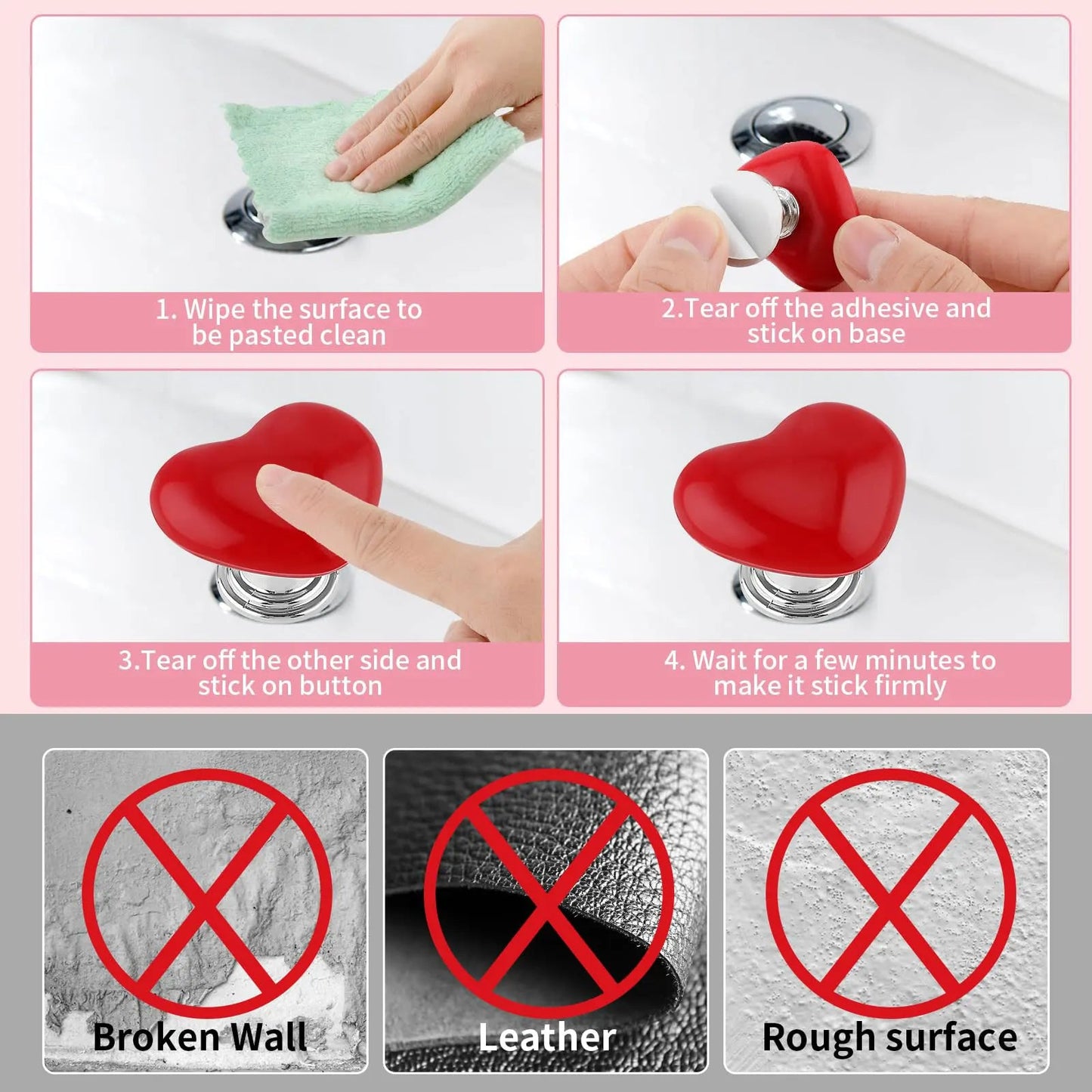 1. Wipe the surface to be pasted clean

2.Tear off the adhesive and stick on base

3.Tear off the other side and stick on button

4. Wait for a few minutes to make it stick firmly

Broken Wall

Leather

Rough surface