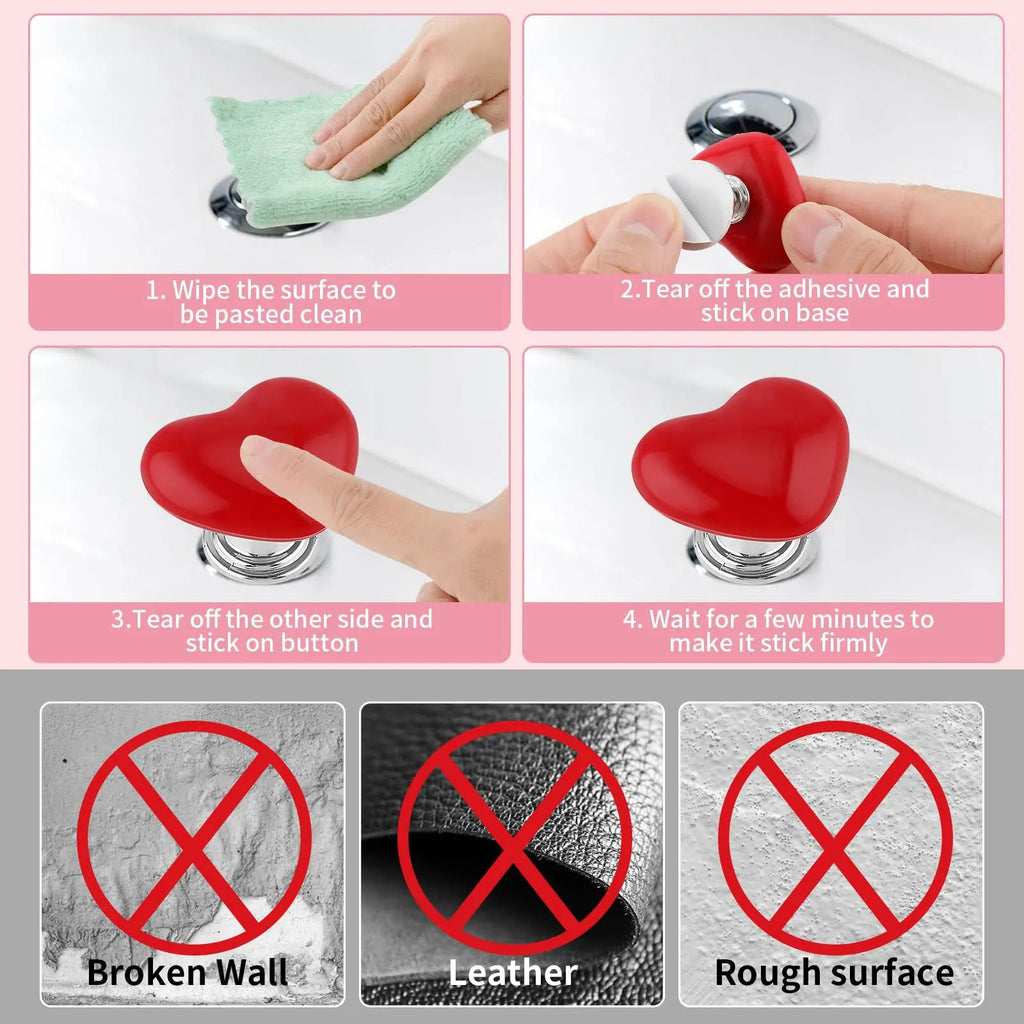 1. Wipe the surface to be pasted clean

2.Tear off the adhesive and stick on base

3.Tear off the other side and stick on button

4. Wait for a few minutes to make it stick firmly

Broken Wall

Leather

Rough surface