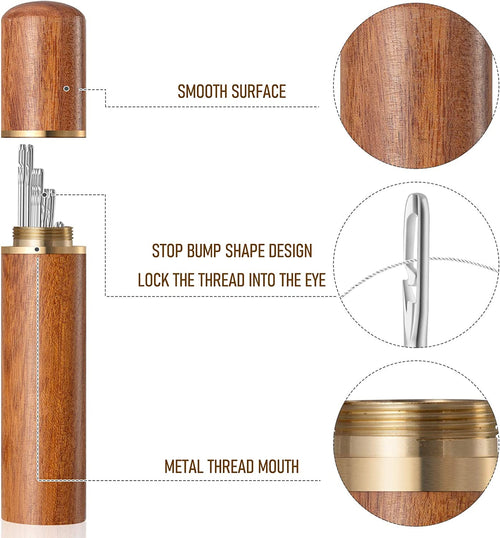 SMOOTH SURFACE

STOP BUMP SHAPE DESIGN

LOCK THE THREAD INTO THE EYE

METAL THREAD MOUTH