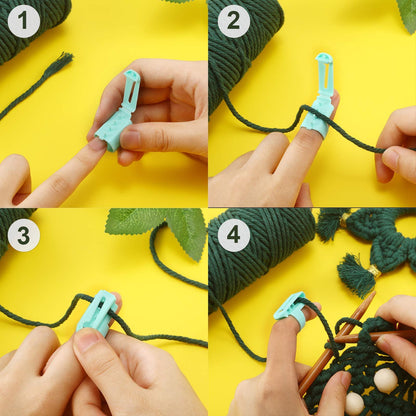 1
2
3
4