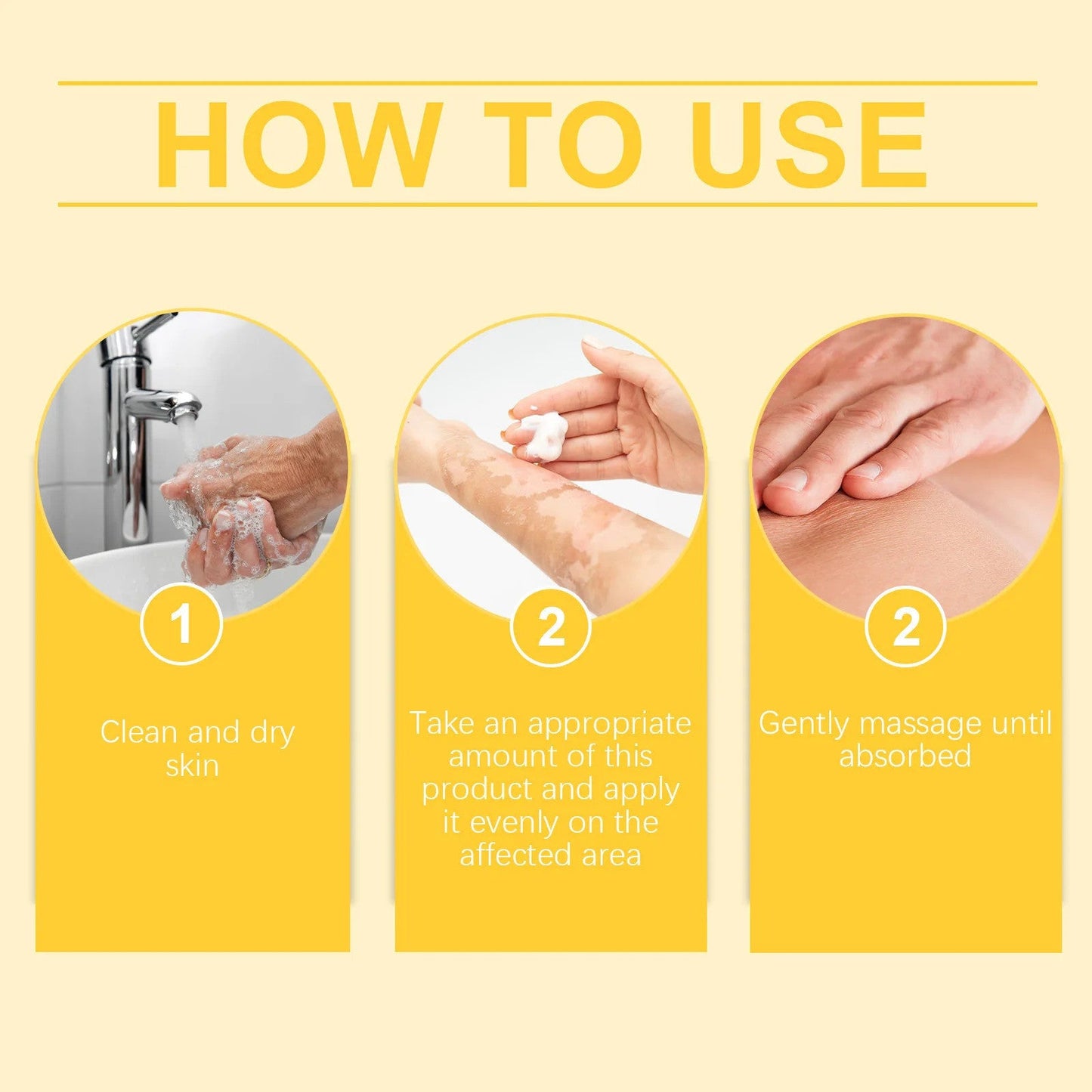 HOW TO USE

1

Clean and dry skin

2

Take an appropriate amount of this product and apply it evenly on the affected area

2

Gently massage until absorbed